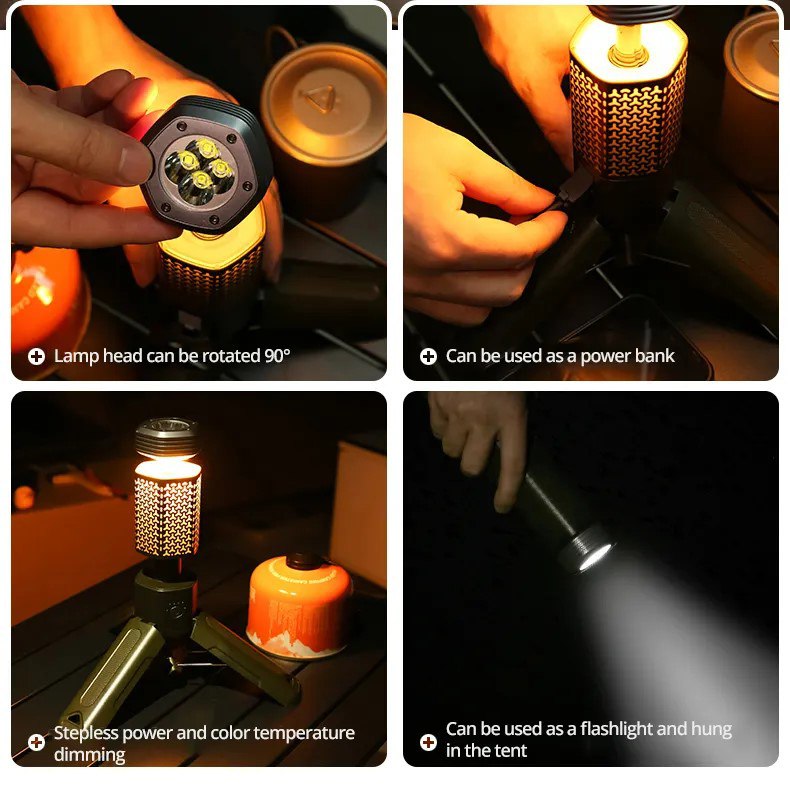 Lamp head can be rotated 90°

Can be used as a power bank

Stepless power and color temperature dimming

Can be used as a flashlight and hung in the tent